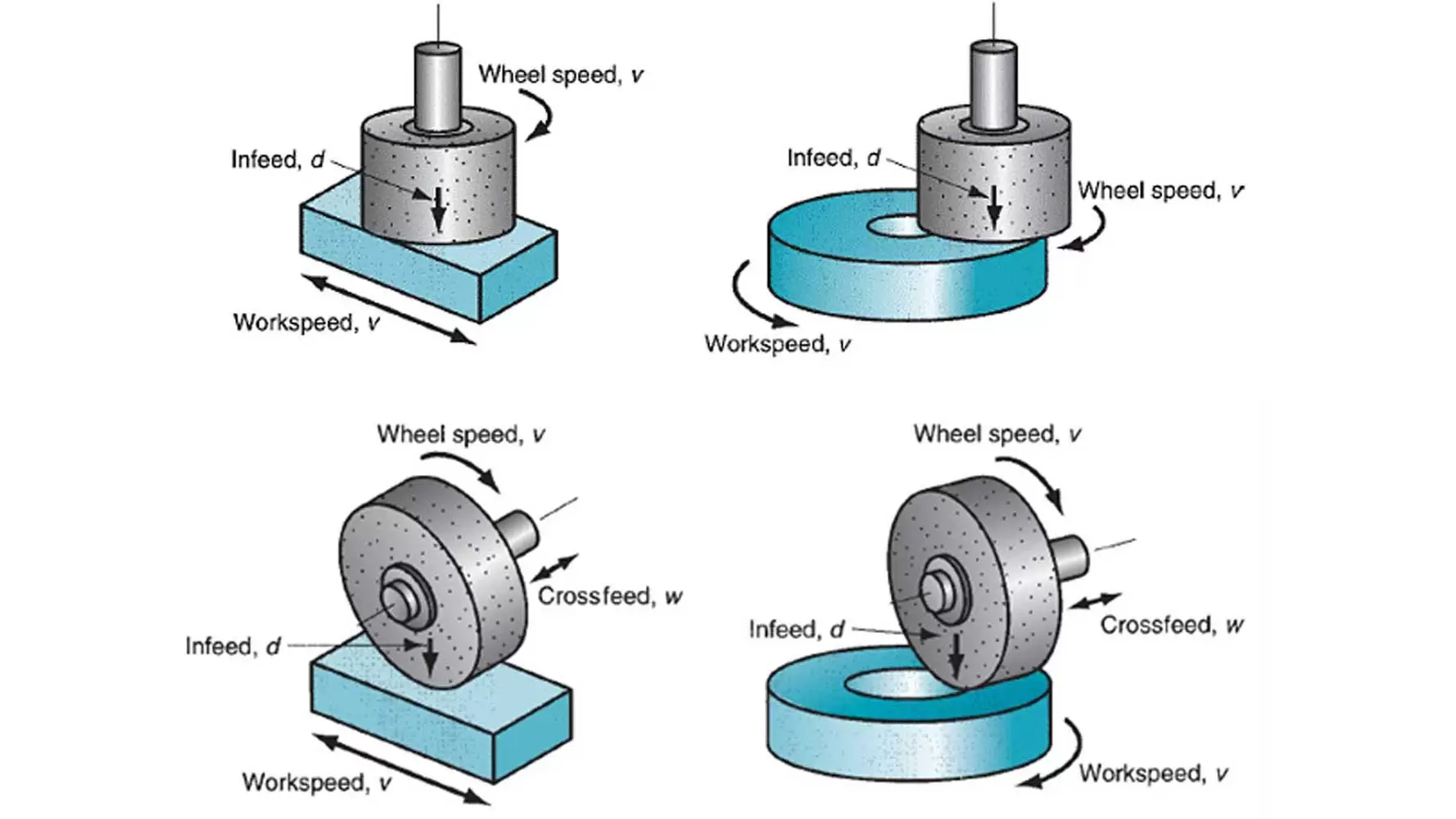 Wheel speed, $v$
Infeed, $d$
Workspeed, $v$

Infeed, $d$
Wheel speed, $v$
Workspeed, $v$

Wheel speed, $v$
Crossfeed, $w$
Infeed, $d$
Workspeed, $v$

Wheel speed, $v$
Infeed, $d$
Crossfeed, $w$
Workspeed, $v$