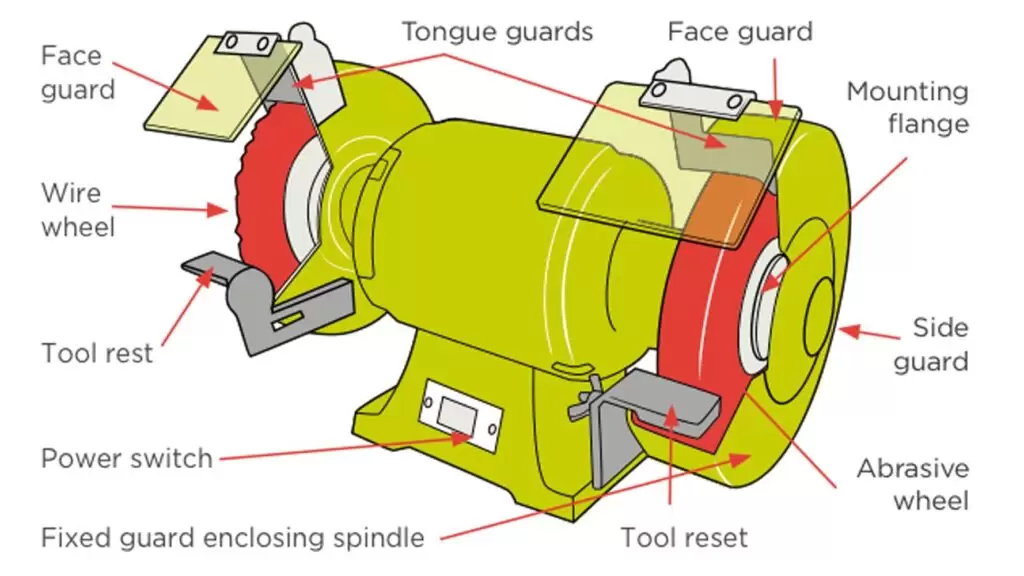 Face guard

Tongue guards

Face guard

Mounting flange

Wire wheel

Tool rest

Side guard

Power switch

Abrasive wheel

Fixed guard enclosing spindle

Tool reset