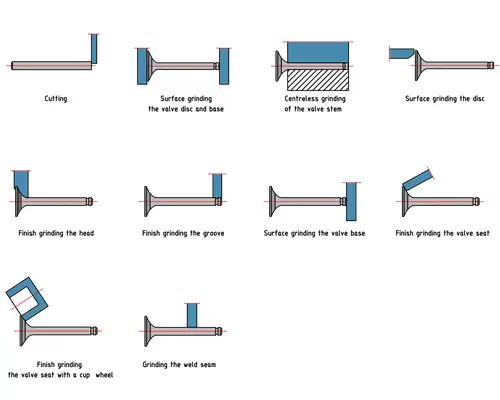 Cutting

Surface grinding the valve disc and base

Centreless grinding of the valve stem

Surface grinding the disc

Finish grinding the head

Finish grinding the groove

Surface grinding the valve base

Finish grinding the valve seat

Finish grinding the valve seat with a cup wheel

Grinding the weld seam